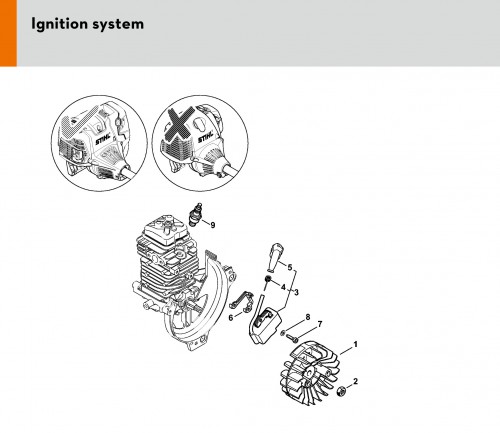 Ignition system

STIHL

STIHL

9
5
4
3
6
8
7
1
2